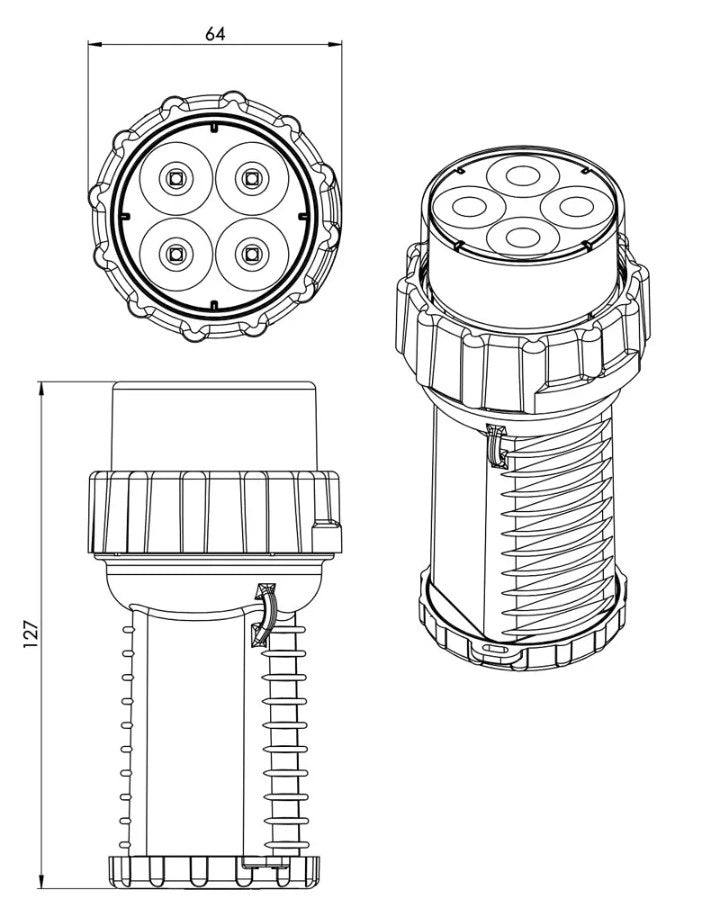 64

127